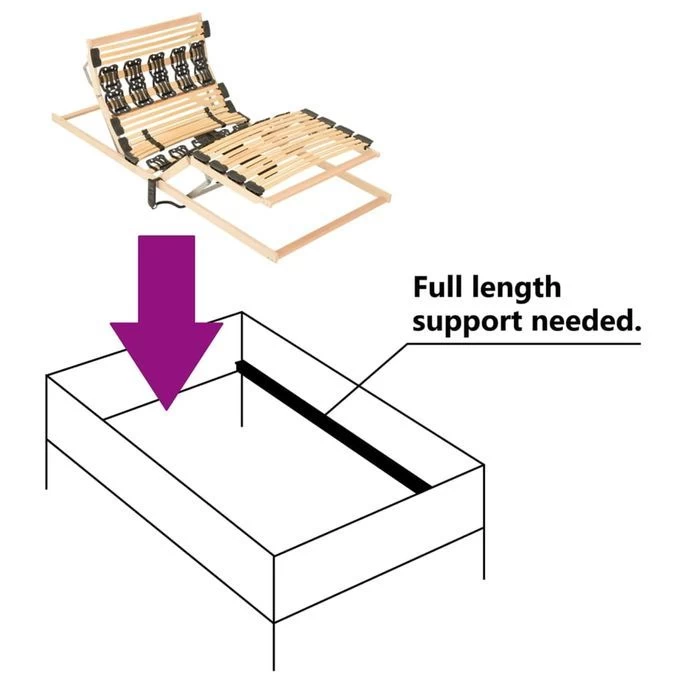 Full length support needed.